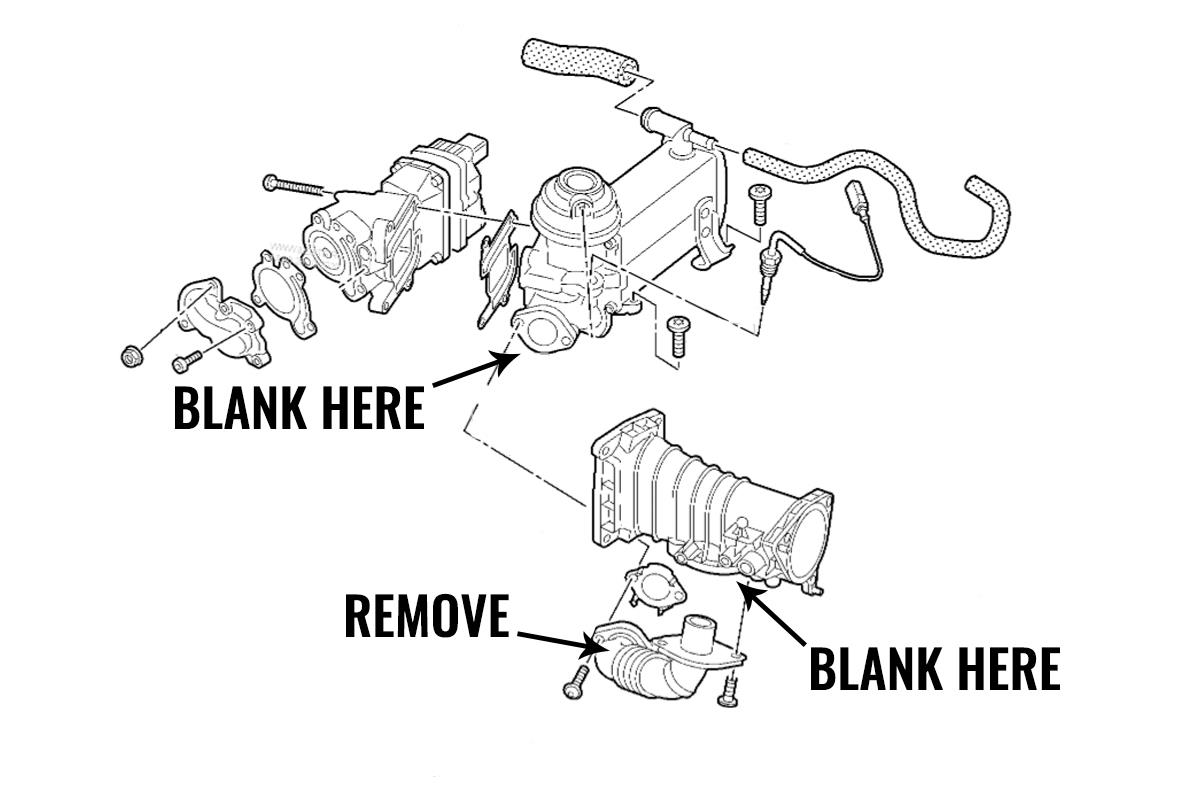 BLANK HERE

REMOVE

BLANK HERE