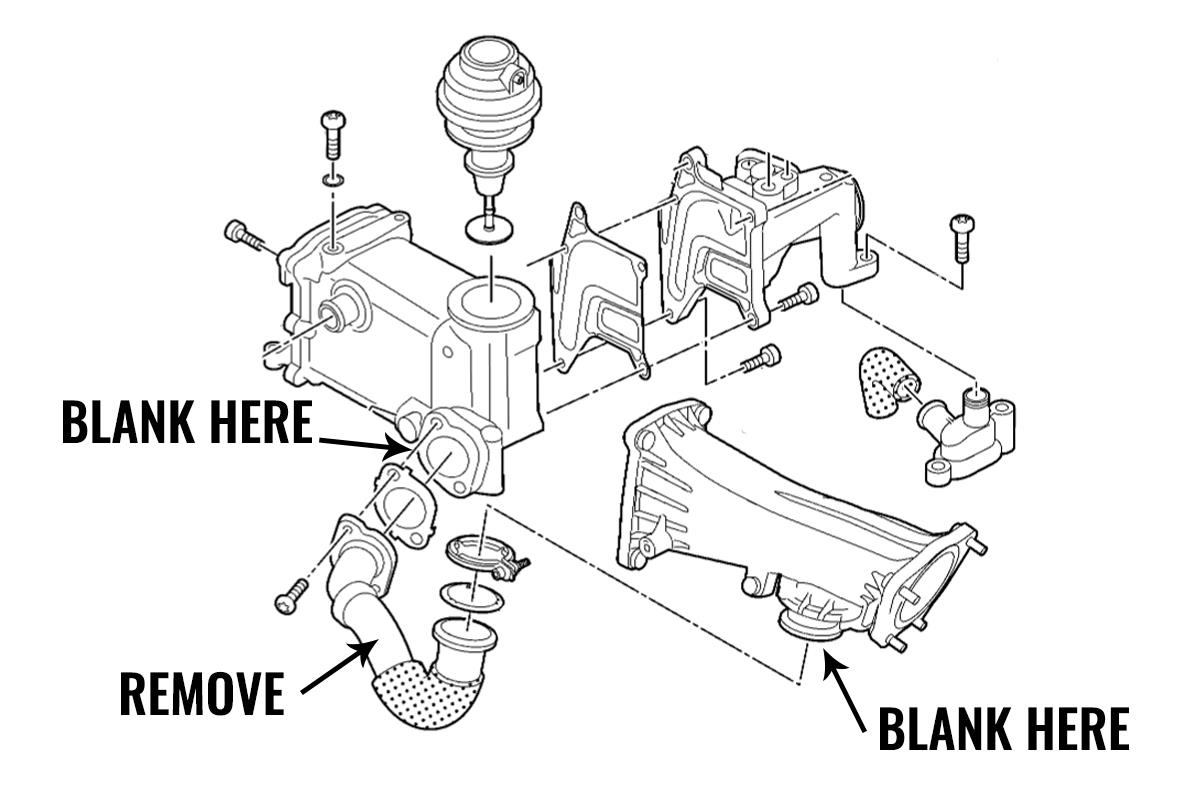 BLANK HERE

REMOVE

BLANK HERE